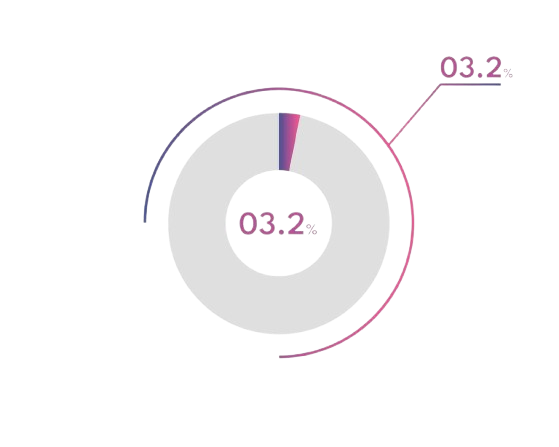 03.2%

03.2%